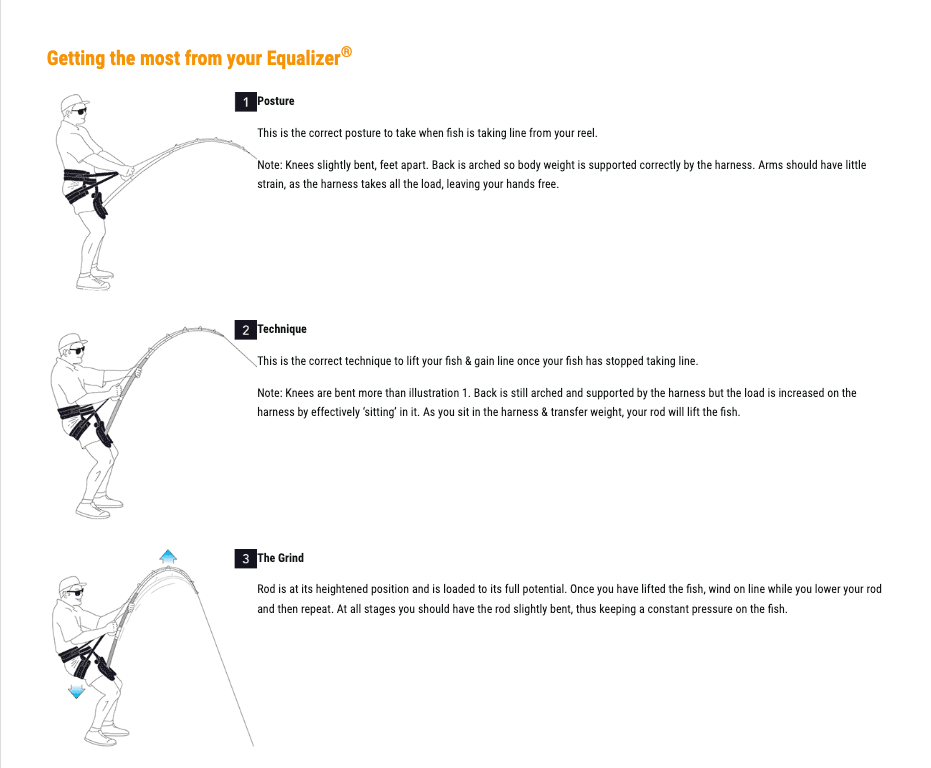 Getting the most from your Equalizer®

1 Posture

This is the correct posture to take when fish is taking line from your reel.

Note: Knees slightly bent, feet apart. Back is arched so body weight is supported correctly by the harness. Arms should have little strain, as the harness takes all the load, leaving your hands free.

2 Technique

This is the correct technique to lift your fish & gain line once your fish has stopped taking line.

Note: Knees are bent more than illustration 1. Back is still arched and supported by the harness but the load is increased on the harness by effectively 'sitting' in it. As you sit in the harness & transfer weight, your rod will lift the fish.

3 The Grind

Rod is at its heightened position and is loaded to its full potential. Once you have lifted the fish, wind on line while you lower your rod and then repeat. At all stages you should have the rod slightly bent, thus keeping a constant pressure on the fish.